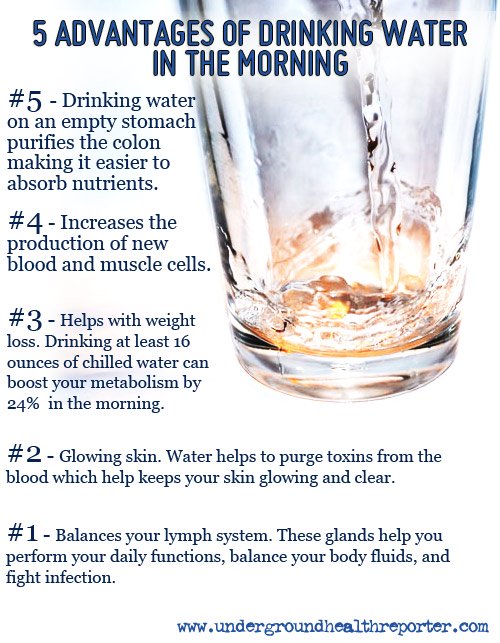 5 ADVANTAGES OF DRINKING WATER IN THE MORNING

#5 - Drinking water on an empty stomach purifies the colon making it easier to absorb nutrients.

#4 - Increases the production of new blood and muscle cells.

#3 - Helps with weight loss. Drinking at least 16 ounces of chilled water can boost your metabolism by 24% in the morning.

#2 - Glowing skin. Water helps to purge toxins from the blood which help keeps your skin glowing and clear.

#1 - Balances your lymph system. These glands help you perform your daily functions, balance your body fluids, and fight infection.

www.undergroundhealthreporter.com